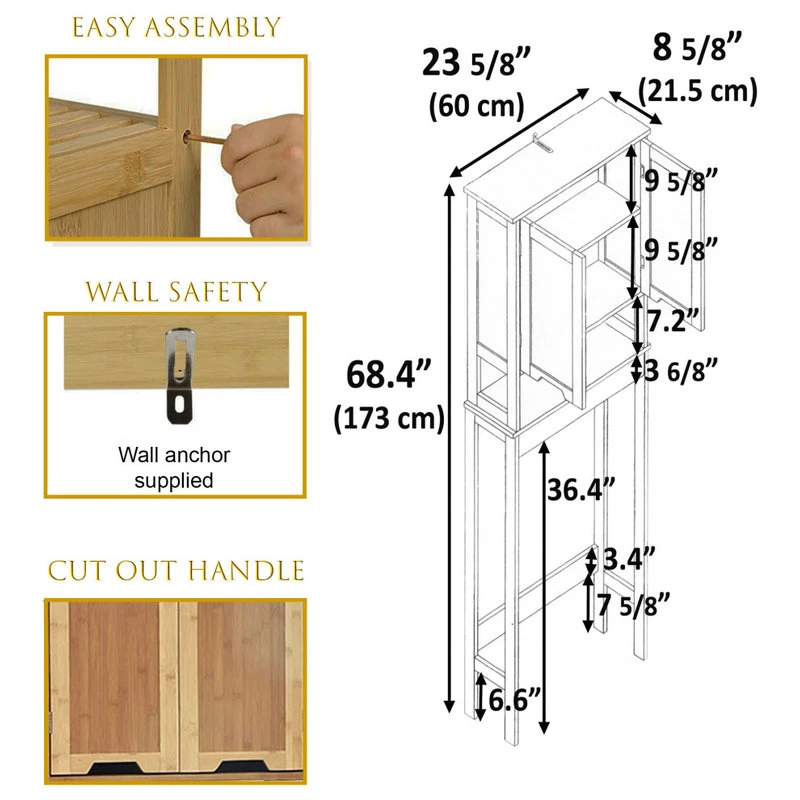 EASY ASSEMBLY

WALL SAFETY

Wall anchor supplied

CUT OUT HANDLE

23 5/8”
(60 cm)

8 5/8”
(21.5 cm)

9 5/8”

9 5/8”

7.2”

3 6/8”

68.4”
(173 cm)

36.4”

3.4”

7 5/8”

6.6”