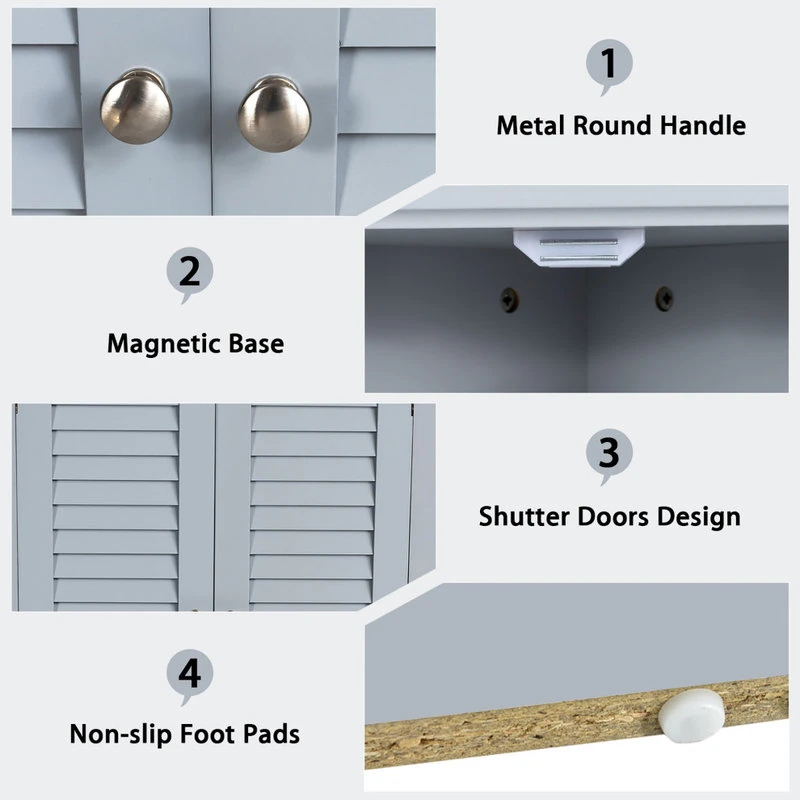 1
Metal Round Handle

2
Magnetic Base

3
Shutter Doors Design

4
Non-slip Foot Pads