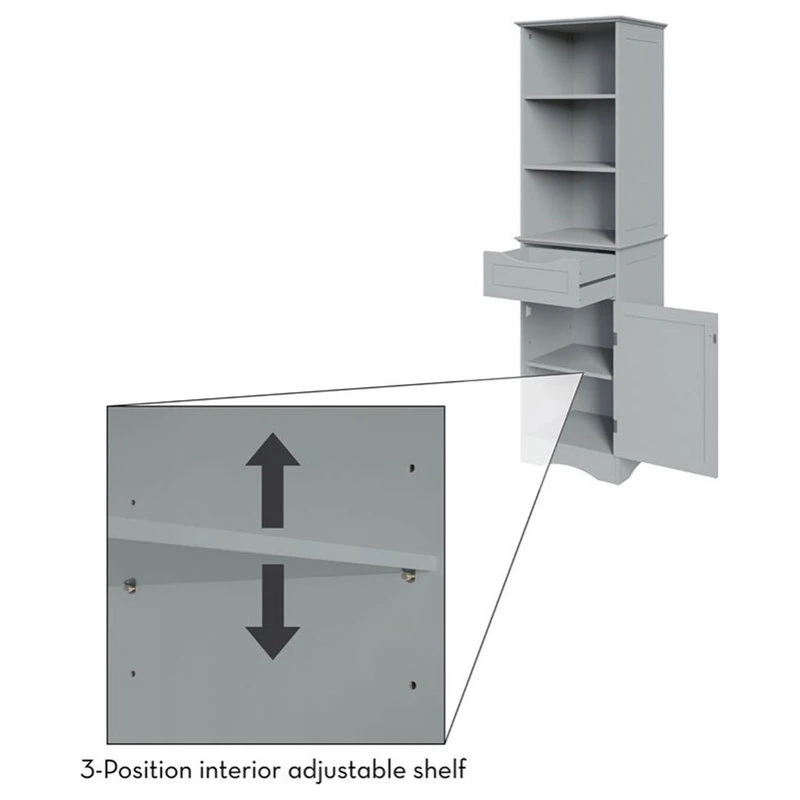 3-Position interior adjustable shelf