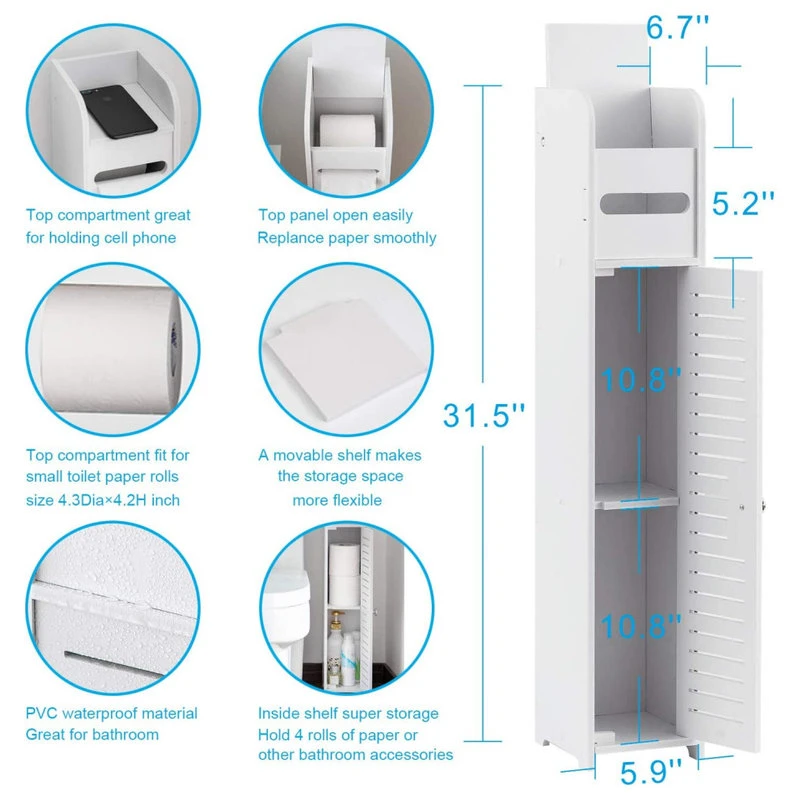 Top compartment great for holding cell phone

Top panel open easily Replance paper smoothly

Top compartment fit for small toilet paper rolls size 4.3Dia×4.2H inch

A movable shelf makes the storage space more flexible

PVC waterproof material Great for bathroom

Inside shelf super storage Hold 4 rolls of paper or other bathroom accessories

6.7''

5.2''

31.5''

10.8''

10.8''

5.9''